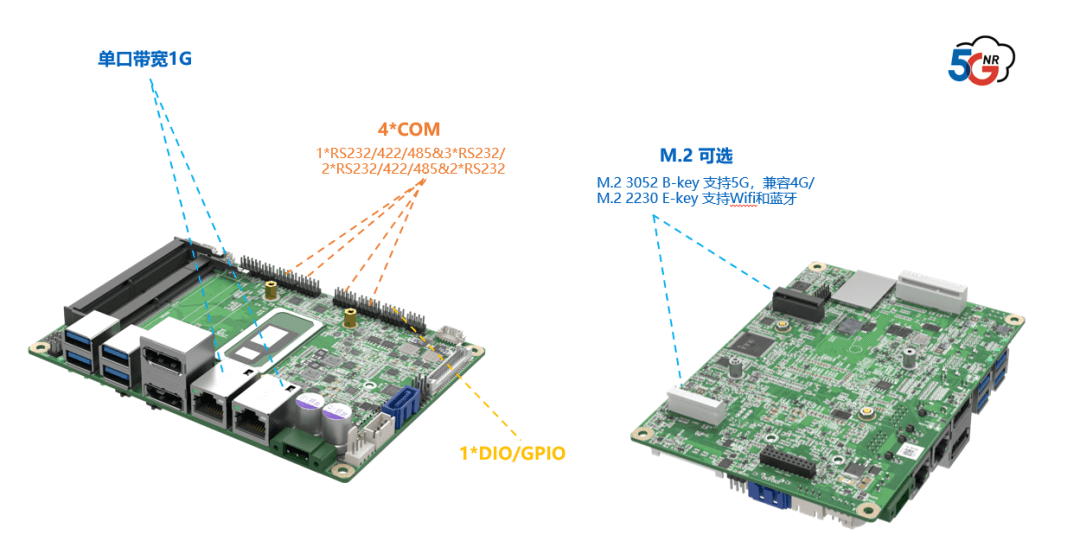 单口带宽1G

5G NR

4*COM
1*RS232/422/485&3*RS232/
2*RS232/422/485&2*RS232

M.2 可选
M.2 3052 B-key 支持5G，兼容4G/
M.2 2230 E-key 支持Wifi和蓝牙

1*DIO/GPIO